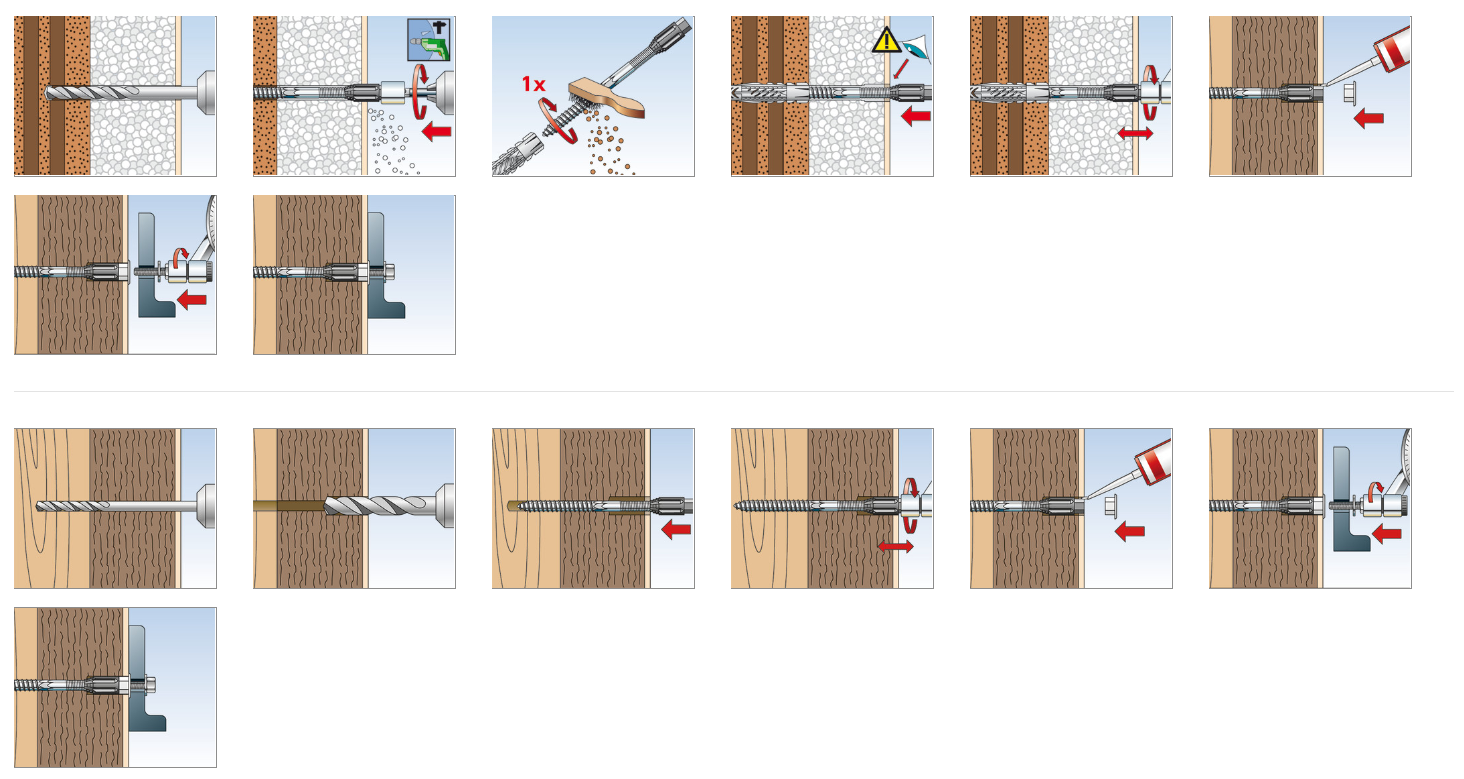 1x