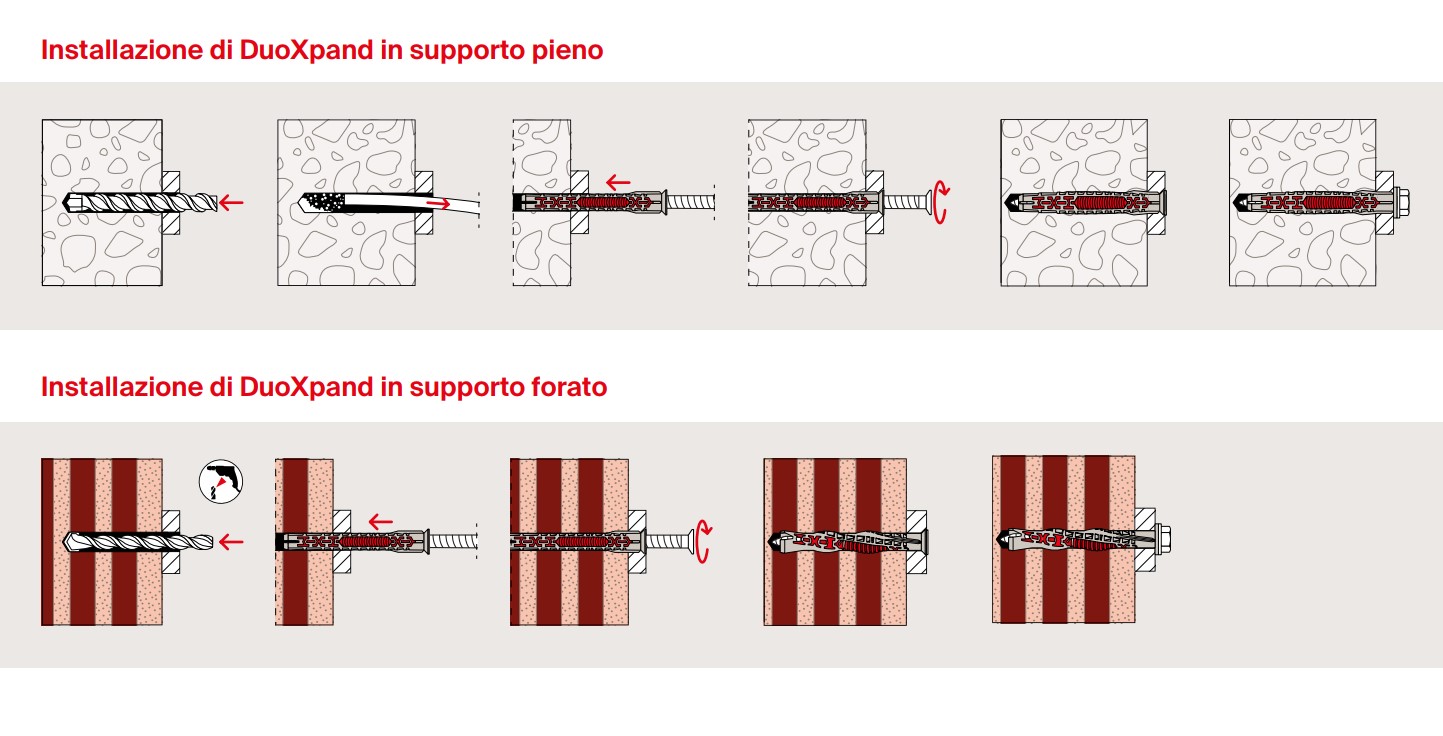 Installazione di DuoXpand in supporto pieno

Installazione di DuoXpand in supporto forato