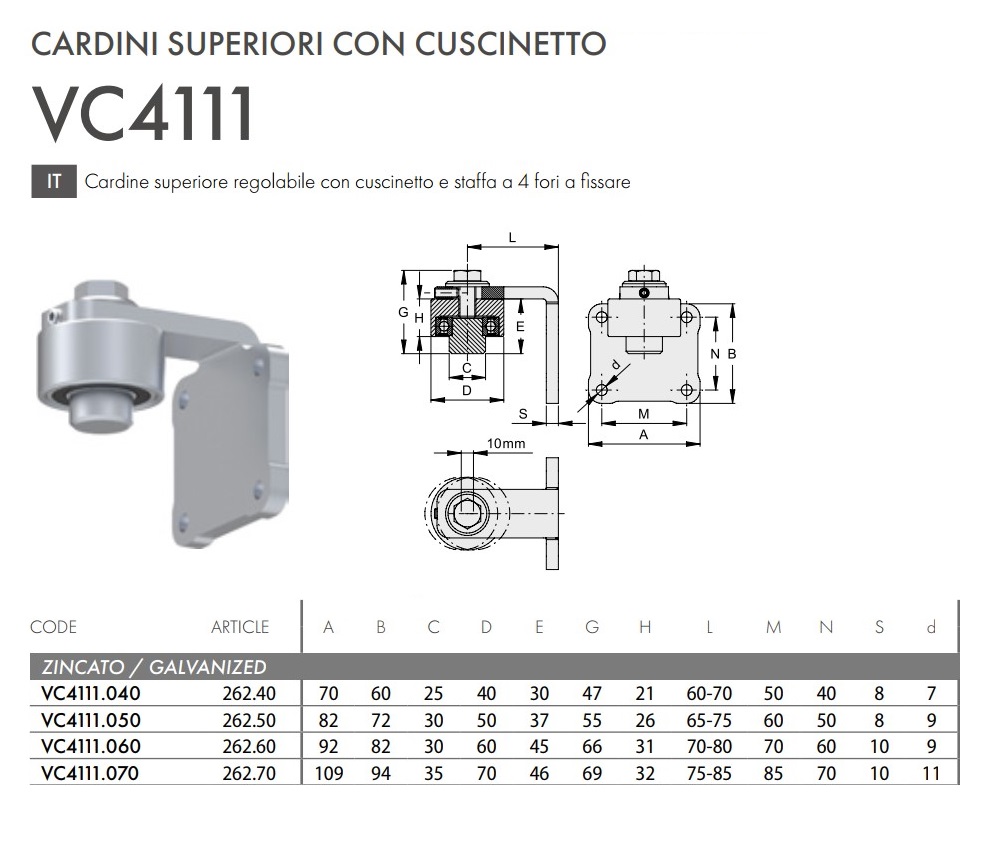 CARDINI SUPERIORI CON CUSCINETTO

VC4111

IT Cardine superiore regolabile con cuscinetto e staffa a 4 fori a fissare

L

G H E

C

D

S

N B

d

M

A

10mm

| CODE | ARTICLE | A | B | C | D | E | G | H | L | M | N | S | d |
|---|---|---|---|---|---|---|---|---|---|---|---|---|---|
| ZINCATO / GALVANIZED | | | | | | | | | | | | | |
| VC4111.040 | 262.40 | 70 | 60 | 25 | 40 | 30 | 47 | 21 | 60-70 | 50 | 40 | 8 | 7 |
| VC4111.050 | 262.50 | 82 | 72 | 30 | 50 | 37 | 55 | 26 | 65-75 | 60 | 50 | 8 | 9 |
| VC4111.060 | 262.60 | 92 | 82 | 30 | 60 | 45 | 66 | 31 | 70-80 | 70 | 60 | 10 | 9 |
| VC4111.070 | 262.70 | 109 | 94 | 35 | 70 | 46 | 69 | 32 | 75-85 | 85 | 70 | 10 | 11 |