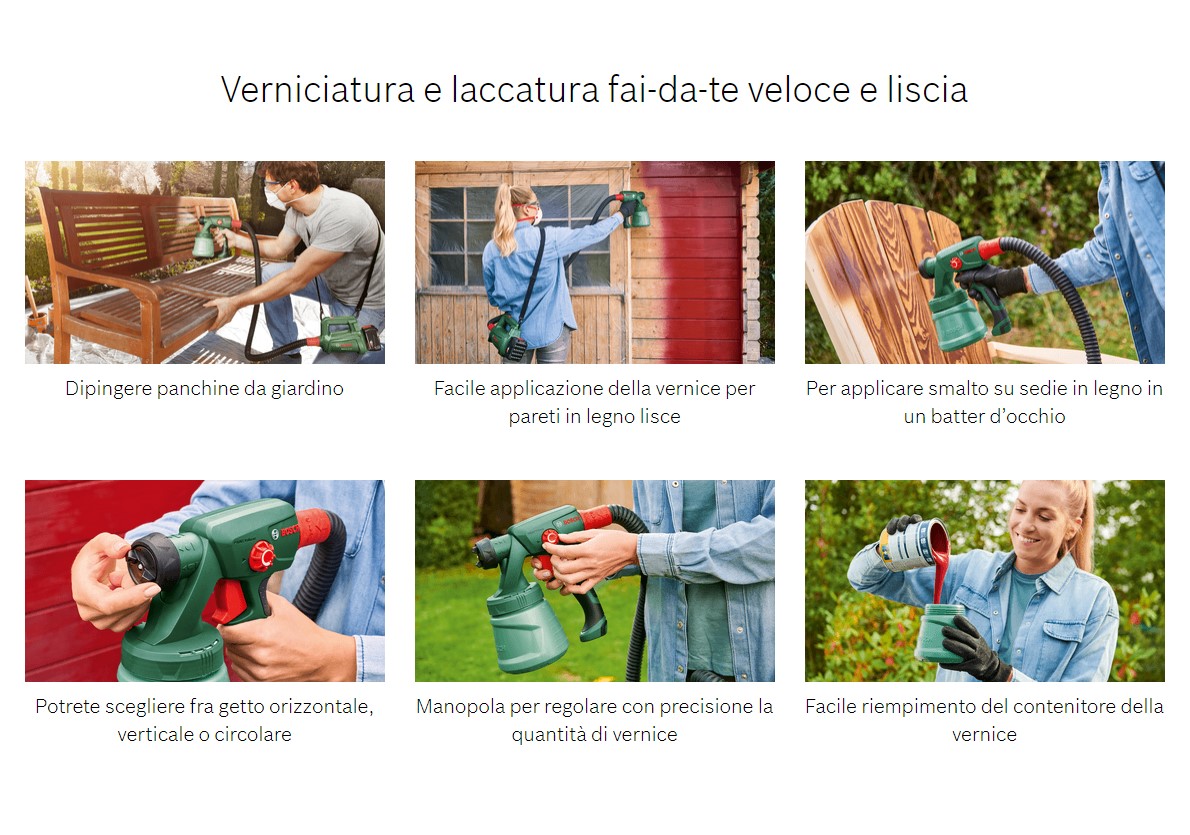 Verniciatura e laccatura fai-da-te veloce e liscia

Dipingere panchine da giardino

Facile applicazione della vernice per pareti in legno lisce

Per applicare smalto su sedie in legno in un batter d'occhio

Potrete scegliere fra getto orizzontale, verticale o circolare

Manopola per regolare con precisione la quantità di vernice

Facile riempimento del contenitore della vernice