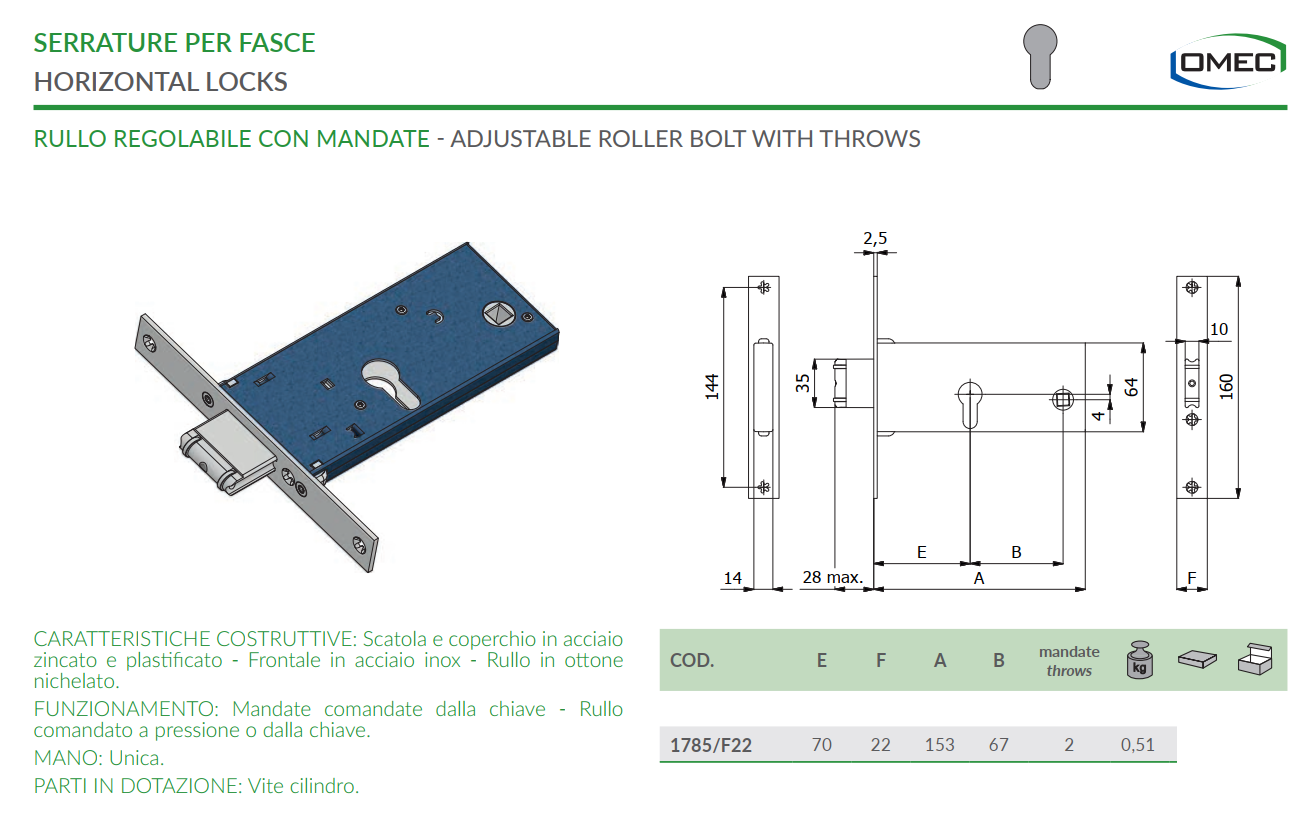 SERRATURE PER FASCE
HORIZONTAL LOCKS

OMEC

RULLO REGOLABILE CON MANDATE - ADJUSTABLE ROLLER BOLT WITH THROWS

2,5
144
35
64
4
10
160
14
28 max.
E
B
A
F

CARATTERISTICHE COSTRUTTIVE: Scatola e coperchio in acciaio zincato e plastificato - Frontale in acciaio inox - Rullo in ottone nichelato.

FUNZIONAMENTO: Mandate comandate dalla chiave - Rullo comandato a pressione o dalla chiave.

MANO: Unica.

PARTI IN DOTAZIONE: Vite cilindro.

| COD. | E | F | A | B | mandate throws | kg | | |
|---|---|---|---|---|---|---|---|---|
| 1785/F22 | 70 | 22 | 153 | 67 | 2 | 0,51 | | |