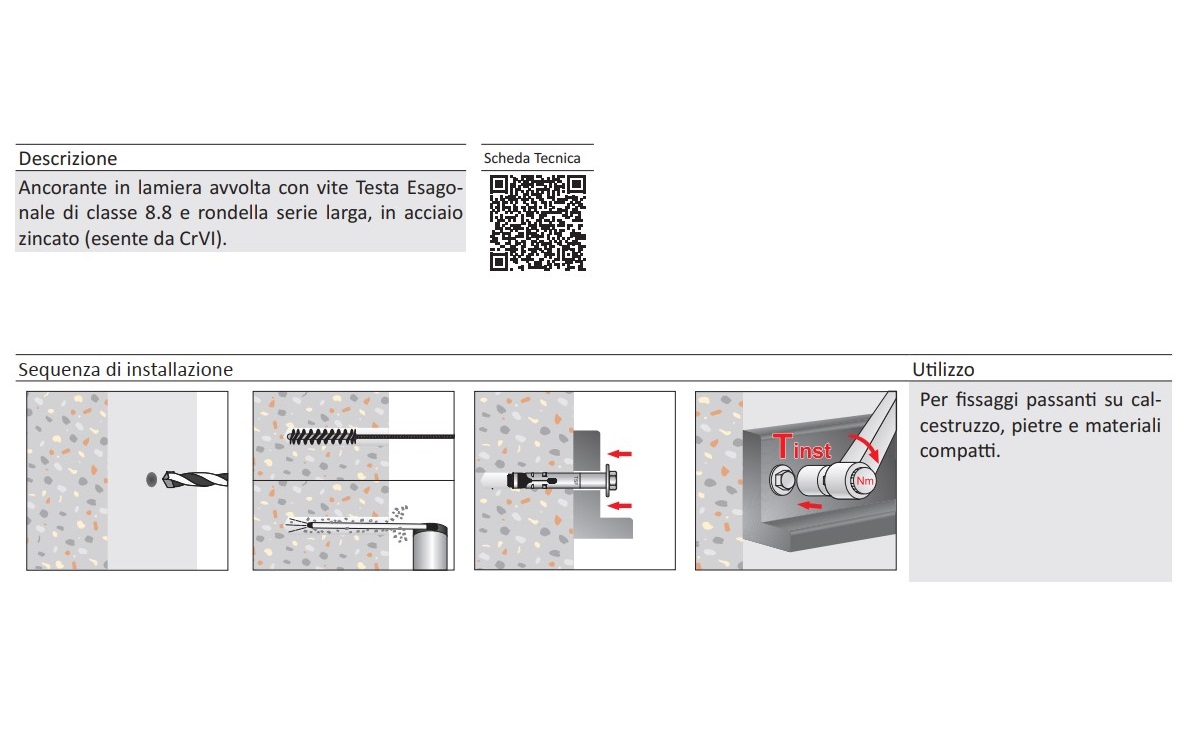 Descrizione

Ancorante in lamiera avvolta con vite Testa Esagonale di classe 8.8 e rondella serie larga, in acciaio zincato (esente da CrVI).

Scheda Tecnica

Sequenza di installazione

$T_{inst}$

Nm

Utilizzo

Per fissaggi passanti su calcestruzzo, pietre e materiali compatti.