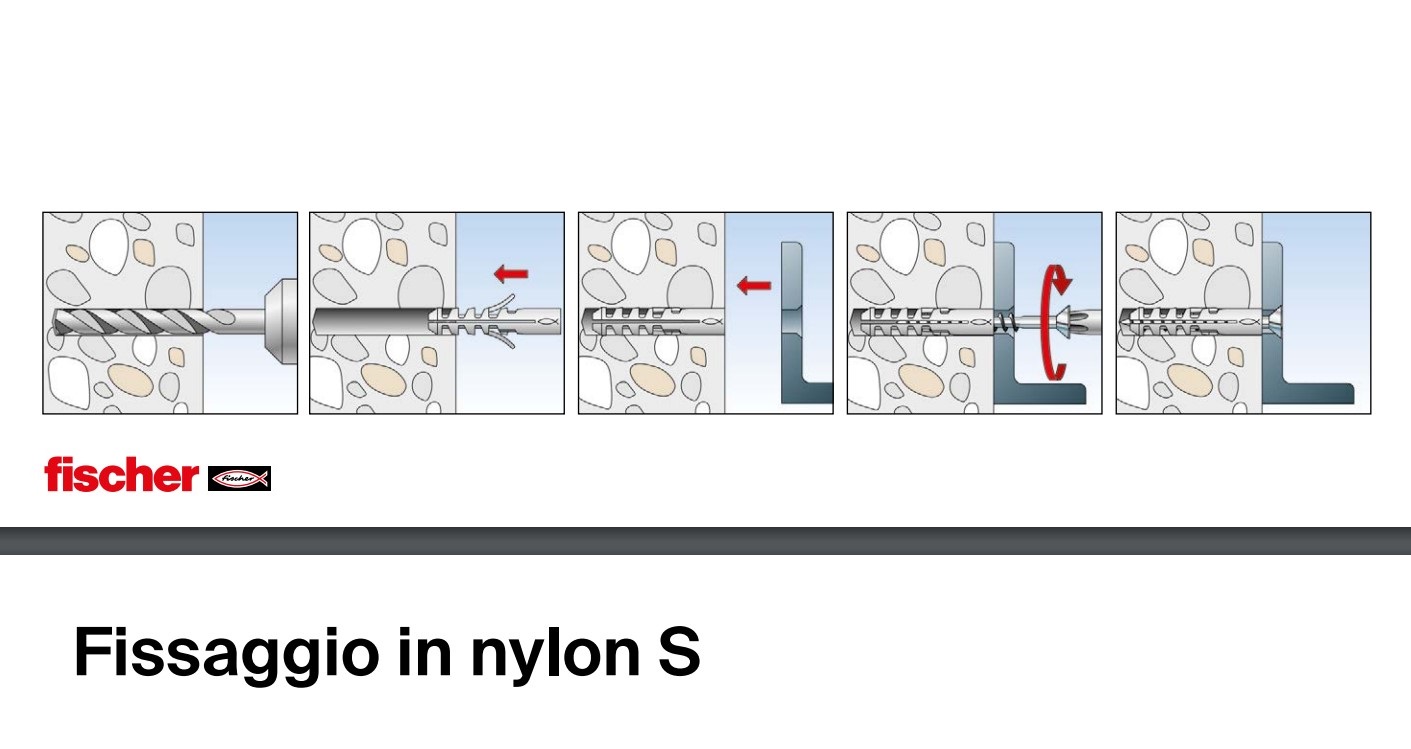 fischer fischer

Fissaggio in nylon S