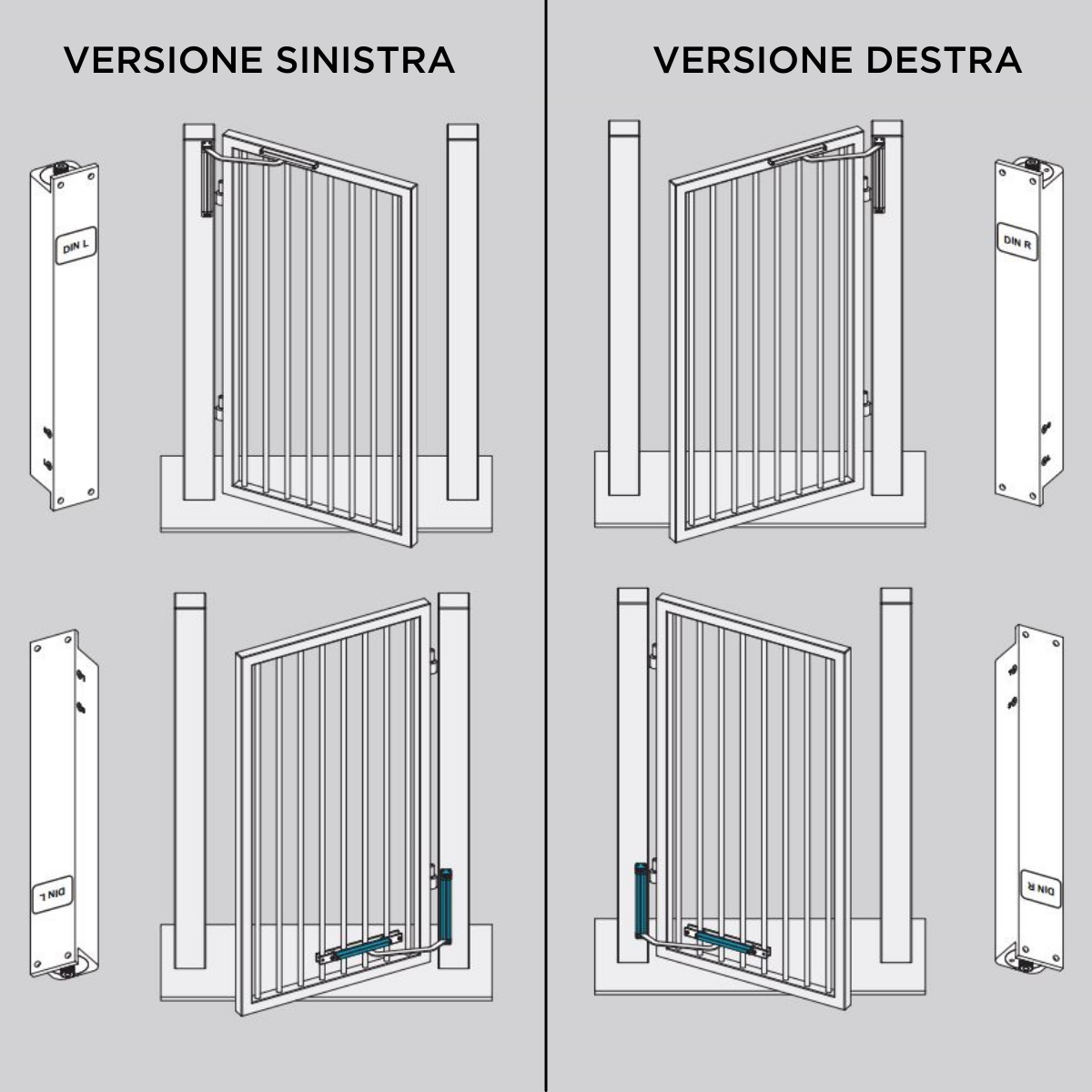 VERSIONE SINISTRA

DIN L

DIN L

VERSIONE DESTRA

DIN R

DIN R