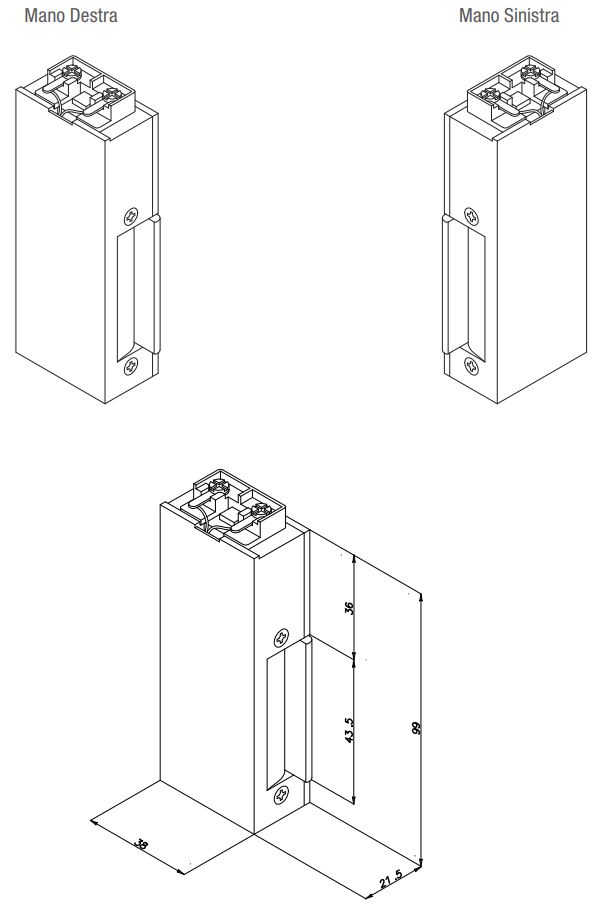 Mano Destra

Mano Sinistra

36

43.5

99

38

21.5