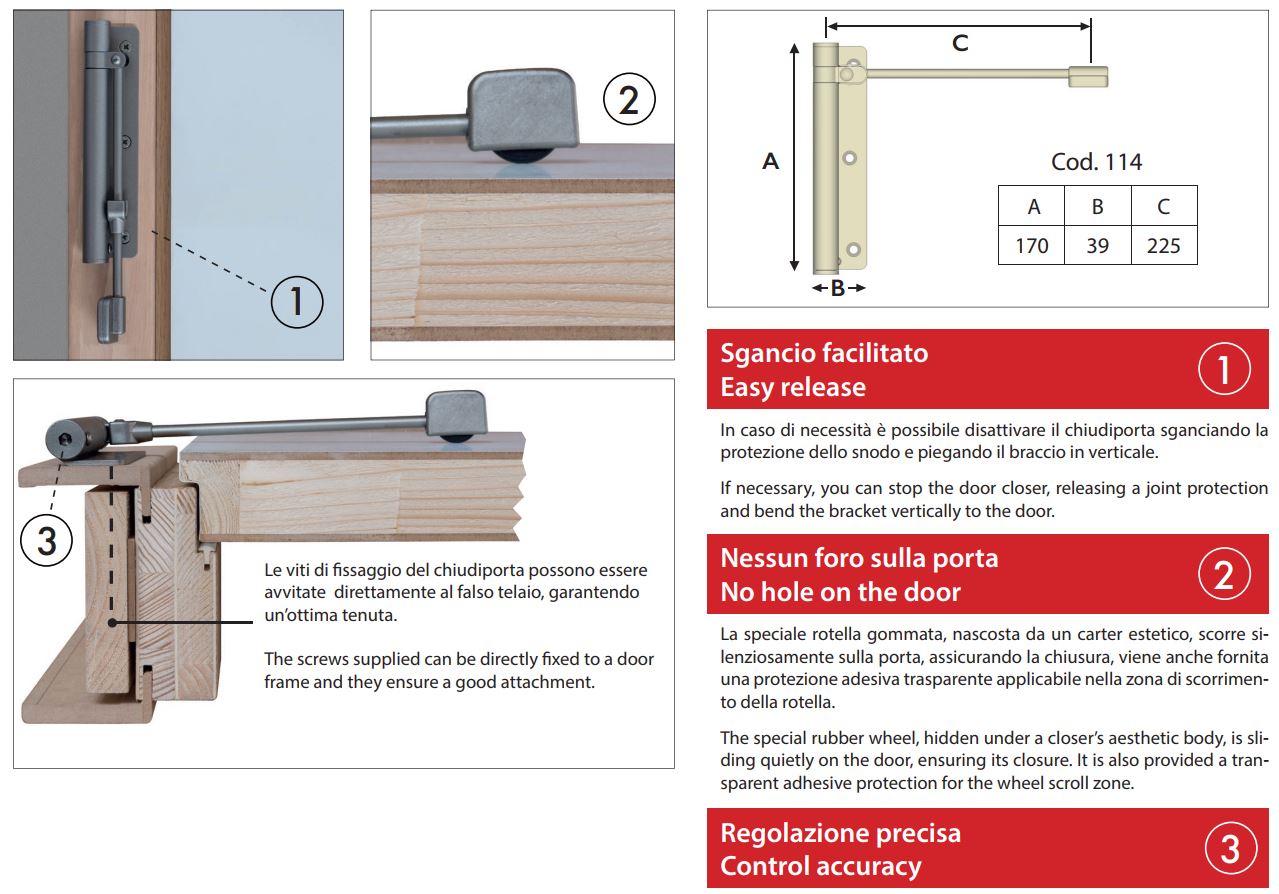 1

2

3

Le viti di fissaggio del chiudiporta possono essere avvitate direttamente al falso telaio, garantendo un'ottima tenuta.

The screws supplied can be directly fixed to a door frame and they ensure a good attachment.

C

A

B

Cod. 114

| A | B | C |
|---|---|---|
| 170 | 39 | 225 |

Sgancio facilitato
Easy release
1

In caso di necessità è possibile disattivare il chiudiporta sganciando la protezione dello snodo e piegando il braccio in verticale.

If necessary, you can stop the door closer, releasing a joint protection and bend the bracket vertically to the door.

Nessun foro sulla porta
No hole on the door
2

La speciale rotella gommata, nascosta da un carter estetico, scorre silenziosamente sulla porta, assicurando la chiusura, viene anche fornita una protezione adesiva trasparente applicabile nella zona di scorrimento della rotella.

The special rubber wheel, hidden under a closer's aesthetic body, is sliding quietly on the door, ensuring its closure. It is also provided a transparent adhesive protection for the wheel scroll zone.

Regolazione precisa
Control accuracy
3