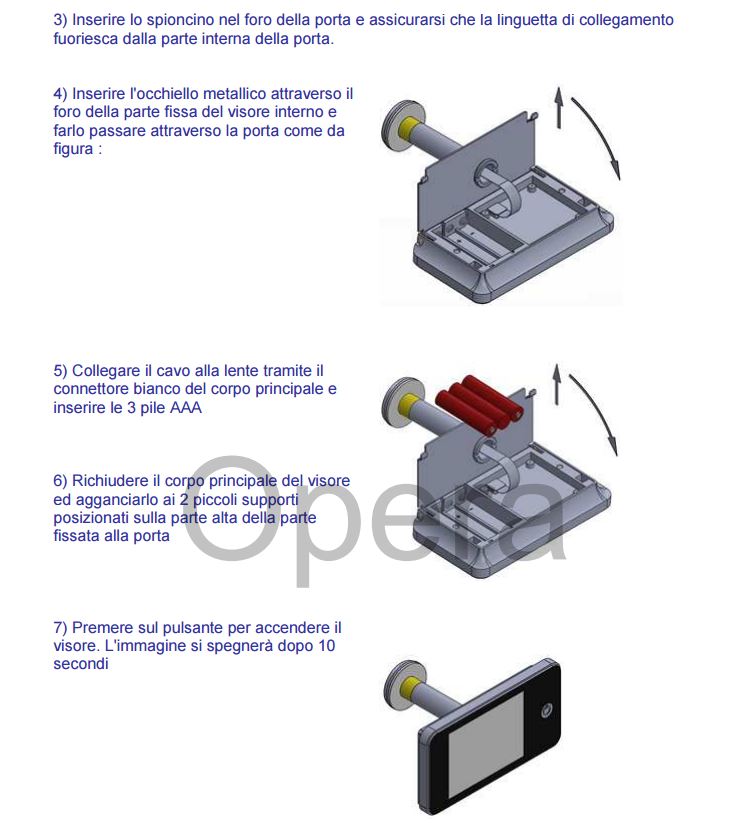 3) Inserire lo spioncino nel foro della porta e assicurarsi che la linguetta di collegamento fuoriesca dalla parte interna della porta.

4) Inserire l'occhiello metallico attraverso il foro della parte fissa del visore interno e farlo passare attraverso la porta come da figura :

5) Collegare il cavo alla lente tramite il connettore bianco del corpo principale e inserire le 3 pile AAA

6) Richiudere il corpo principale del visore ed agganciarlo ai 2 piccoli supporti posizionati sulla parte alta della parte fissata alla porta

Opera

7) Premere sul pulsante per accendere il visore. L'immagine si spegnerà dopo 10 secondi