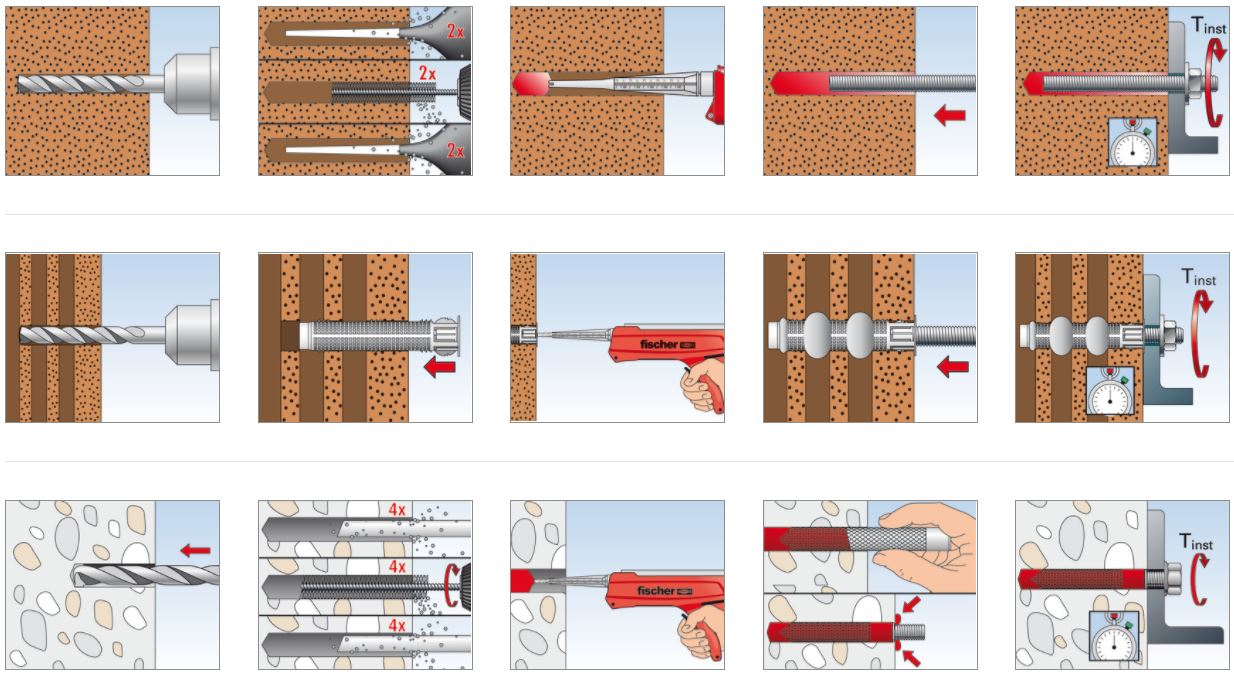 2x
2x
2x
$T_{inst}$

fischer
$T_{inst}$

4x
4x
4x
fischer
$T_{inst}$