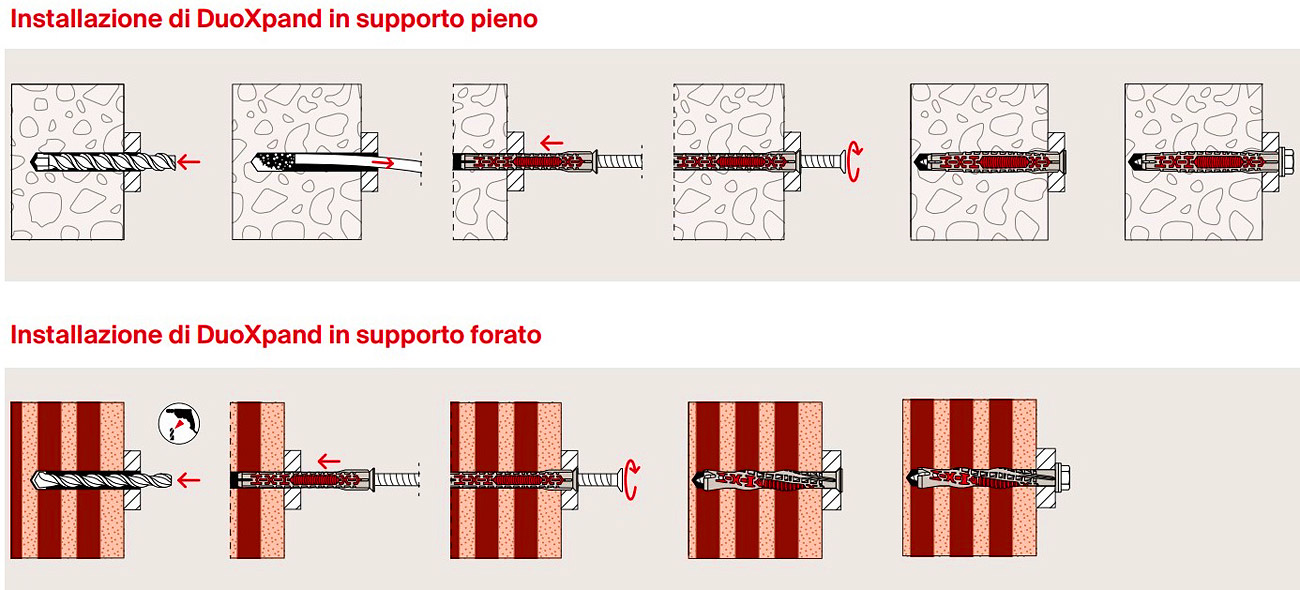 Installazione di DuoXpand in supporto pieno

Installazione di DuoXpand in supporto forato