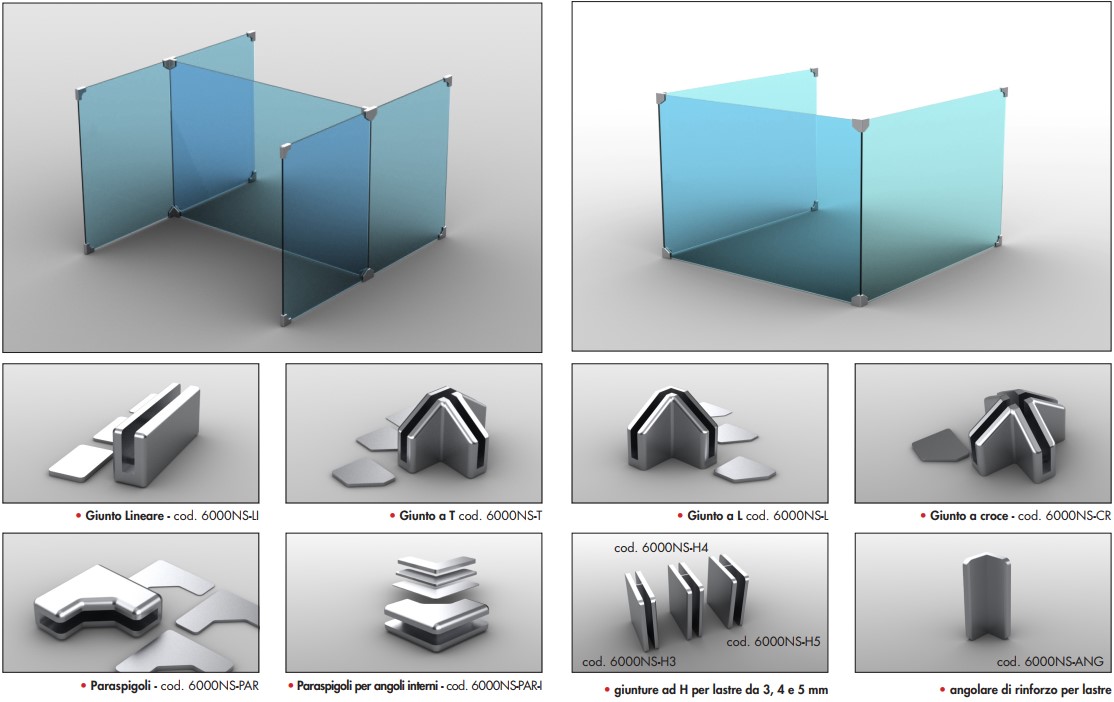 • Giunto Lineare - cod. 6000NS-LI

• Giunto a T cod. 6000NS-T

• Giunto a L cod. 6000NS-L

• Giunto a croce - cod. 6000NS-CR

• Paraspigoli - cod. 6000NS-PAR

• Paraspigoli per angoli interni - cod. 6000NS-PAR-I

cod. 6000NS-H4
cod. 6000NS-H5
cod. 6000NS-H3

• giunture ad H per lastre da 3, 4 e 5 mm

cod. 6000NS-ANG

• angolare di rinforzo per lastre