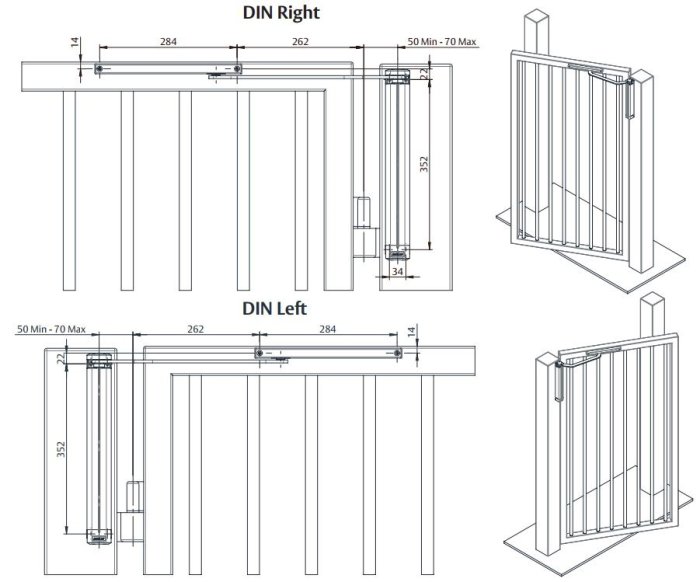 DIN Right

14
284
262
50 Min - 70 Max
22
352
34

DIN Left

50 Min - 70 Max
262
284
14
22
352