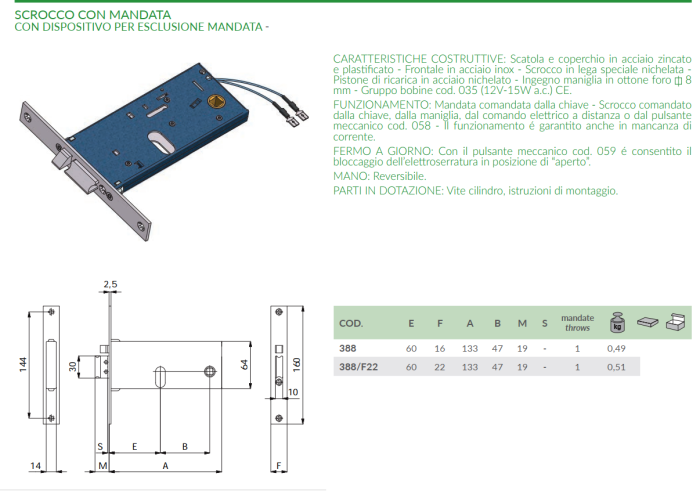 SCROCCO CON MANDATA
CON DISPOSITIVO PER ESCLUSIONE MANDATA -

CARATTERISTICHE COSTRUTTIVE: Scatola e coperchio in acciaio zincato e plastificato - Frontale in acciaio inox - Scrocco in lega speciale nichelata - Pistone di ricarica in acciaio nichelato - Ingegno maniglia in ottone foro ◫ 8 mm - Gruppo bobine cod. 035 (12V-15W a.c.) CE.
FUNZIONAMENTO: Mandata comandata dalla chiave - Scrocco comandato dalla chiave, dalla maniglia, dal comando elettrico a distanza o dal pulsante meccanico cod. 058 - Il funzionamento é garantito anche in mancanza di corrente.
FERMO A GIORNO: Con il pulsante meccanico cod. 059 é consentito il bloccaggio dell'elettroserratura in posizione di "aperto".
MANO: Reversibile.
PARTI IN DOTAZIONE: Vite cilindro, istruzioni di montaggio.

2,5
144
30
64
160
10
S
E
B
14
M
A
F

| COD. | E | F | A | B | M | S | mandate throws | kg | | |
|---|---|---|---|---|---|---|---|---|---|---|
| 388 | 60 | 16 | 133 | 47 | 19 | - | 1 | 0,49 | | |
| 388/F22 | 60 | 22 | 133 | 47 | 19 | - | 1 | 0,51 | | |