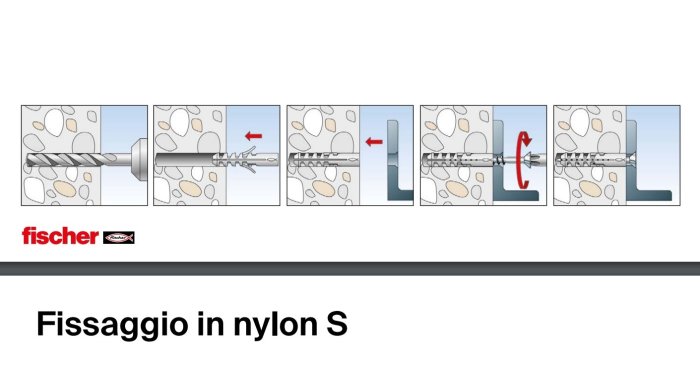 fischer

Fissaggio in nylon S