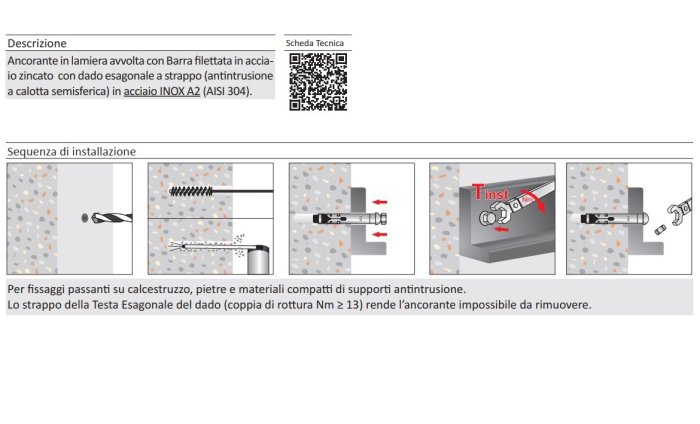 Descrizione

Ancorante in lamiera avvolta con Barra filettata in acciaio zincato  con dado esagonale a strappo (antintrusione a calotta semisferica) in acciaio INOX A2 (AISI 304).

Scheda Tecnica

Sequenza di installazione

$T_{inst}$

Nm

Per fissaggi passanti su calcestruzzo, pietre e materiali compatti di supporti antintrusione.
Lo strappo della Testa Esagonale del dado (coppia di rottura Nm ≥ 13) rende l'ancorante impossibile da rimuovere.