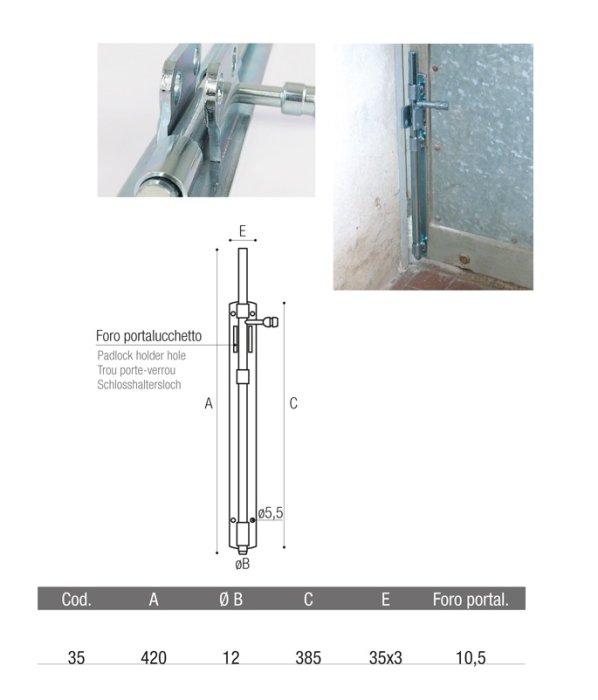 E

Foro portalucchetto
Padlock holder hole
Trou porte-verrou
Schlosshaltersloch

A

C

ø5,5

øB

| Cod. | A | Ø B | C | E | Foro portal. |
|---|---|---|---|---|---|
| 35 | 420 | 12 | 385 | 35x3 | 10,5 |